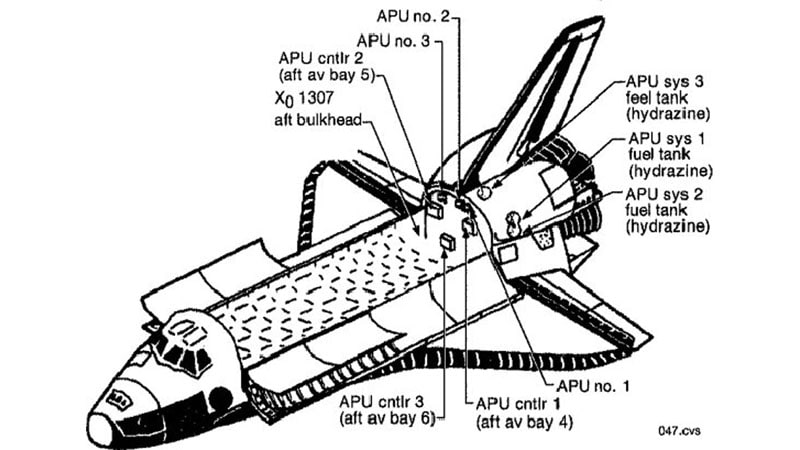 APU no. 2

APU no. 3

APU cntlr 2
(aft av bay 5)

$X_0$ 1307
aft bulkhead

APU sys 3
feel tank
(hydrazine)

APU sys 1
fuel tank
(hydrazine)

APU sys 2
fuel tank
(hydrazine)

APU no. 1

APU cntlr 3
(aft av bay 6)

APU cntlr 1
(aft av bay 4)

047.cvs